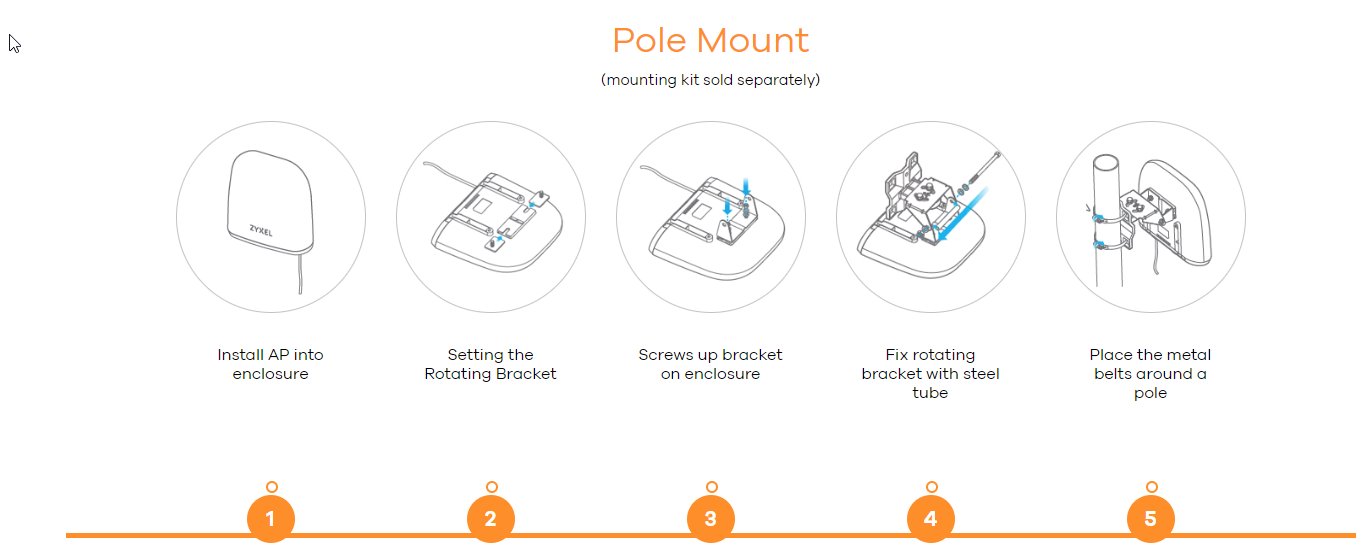 Pole Mount

(mounting kit sold separately)

ZYXEL

Install AP into enclosure

Setting the Rotating Bracket

Screws up bracket on enclosure

Fix rotating bracket with steel tube

Place the metal belts around a pole

1

2

3

4

5