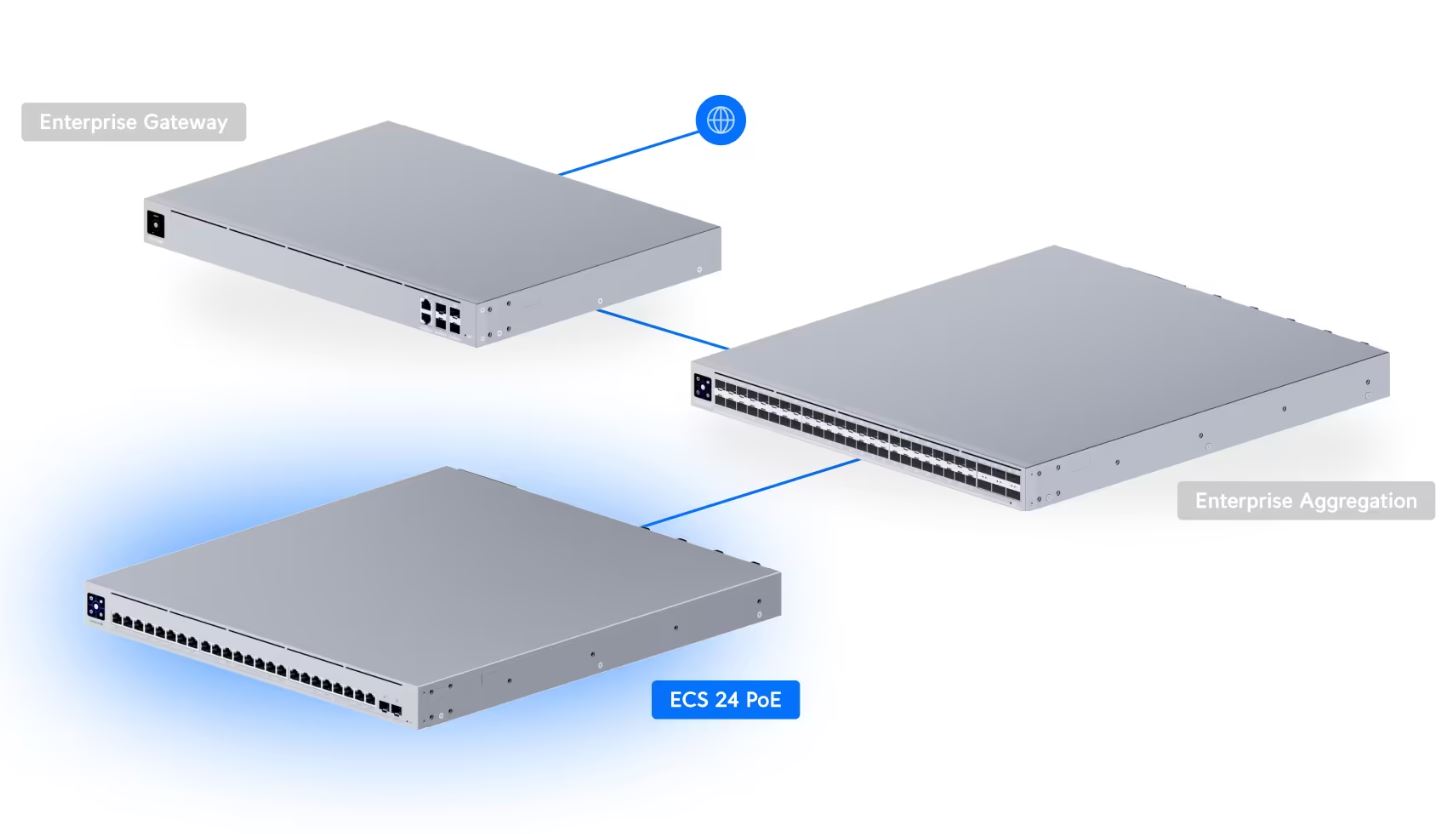 Enterprise Gateway

Enterprise Aggregation

ECS 24 PoE