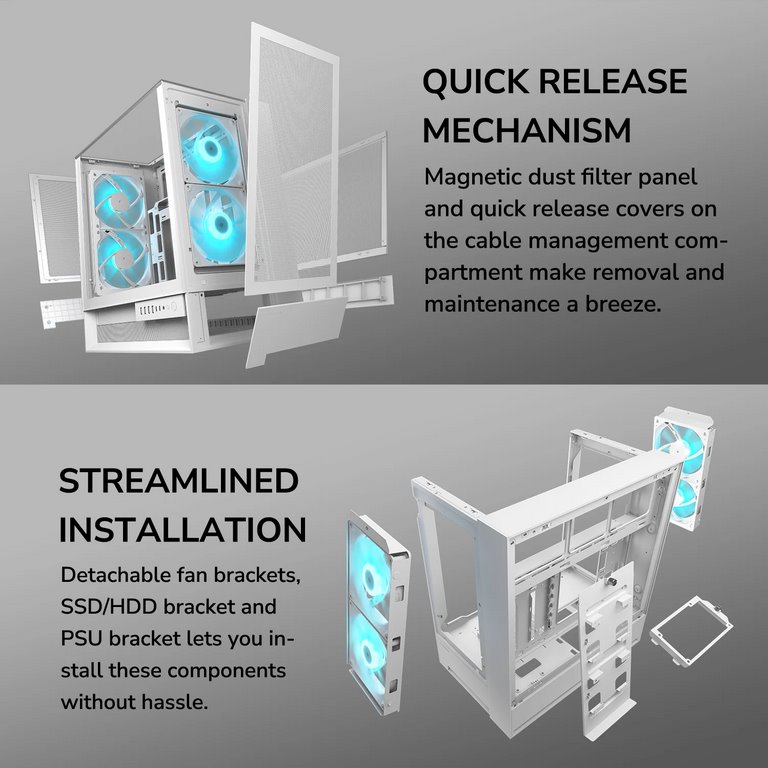 QUICK RELEASE MECHANISM

Magnetic dust filter panel and quick release covers on the cable management compartment make removal and maintenance a breeze.

STREAMLINED INSTALLATION

Detachable fan brackets, SSD/HDD bracket and PSU bracket lets you install these components without hassle.