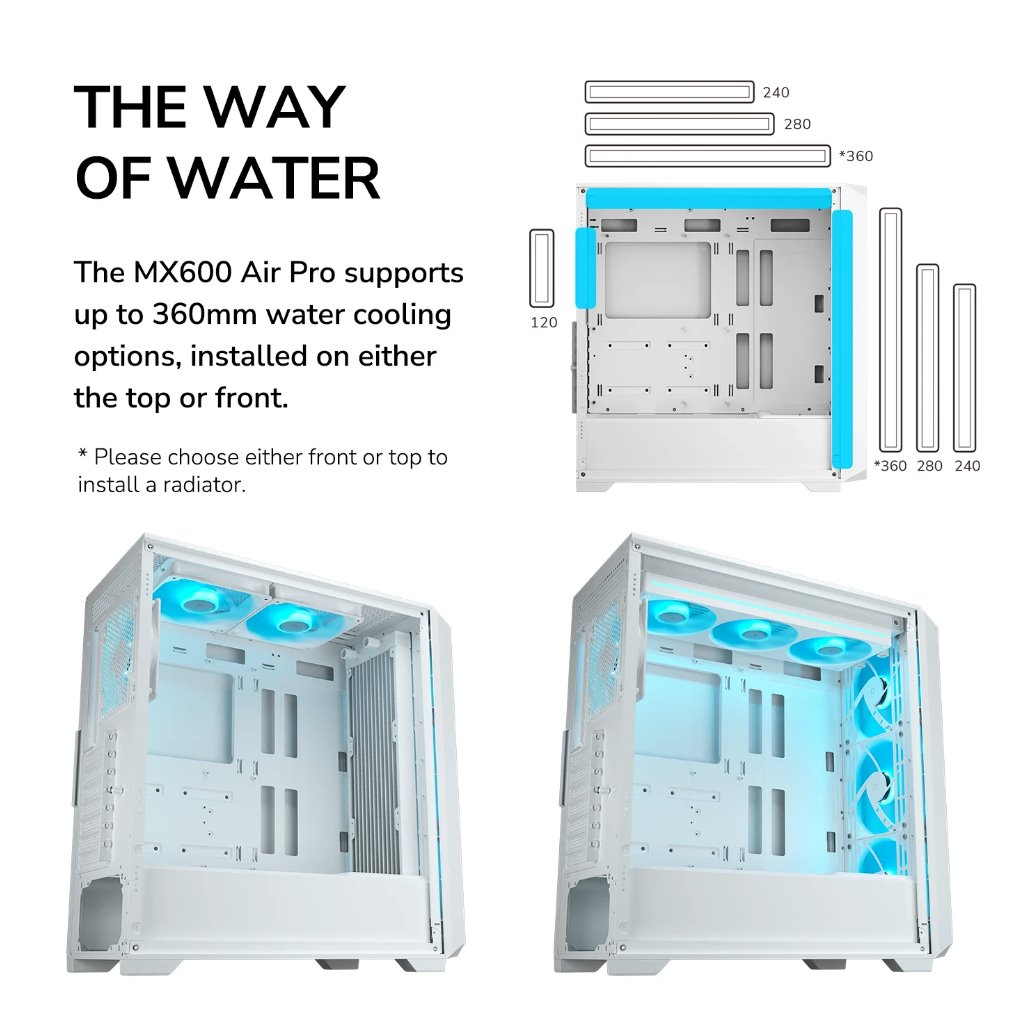 THE WAY OF WATER

The MX600 Air Pro supports up to 360mm water cooling options, installed on either the top or front.

* Please choose either front or top to install a radiator.

240
280
*360
120
*360 280 240