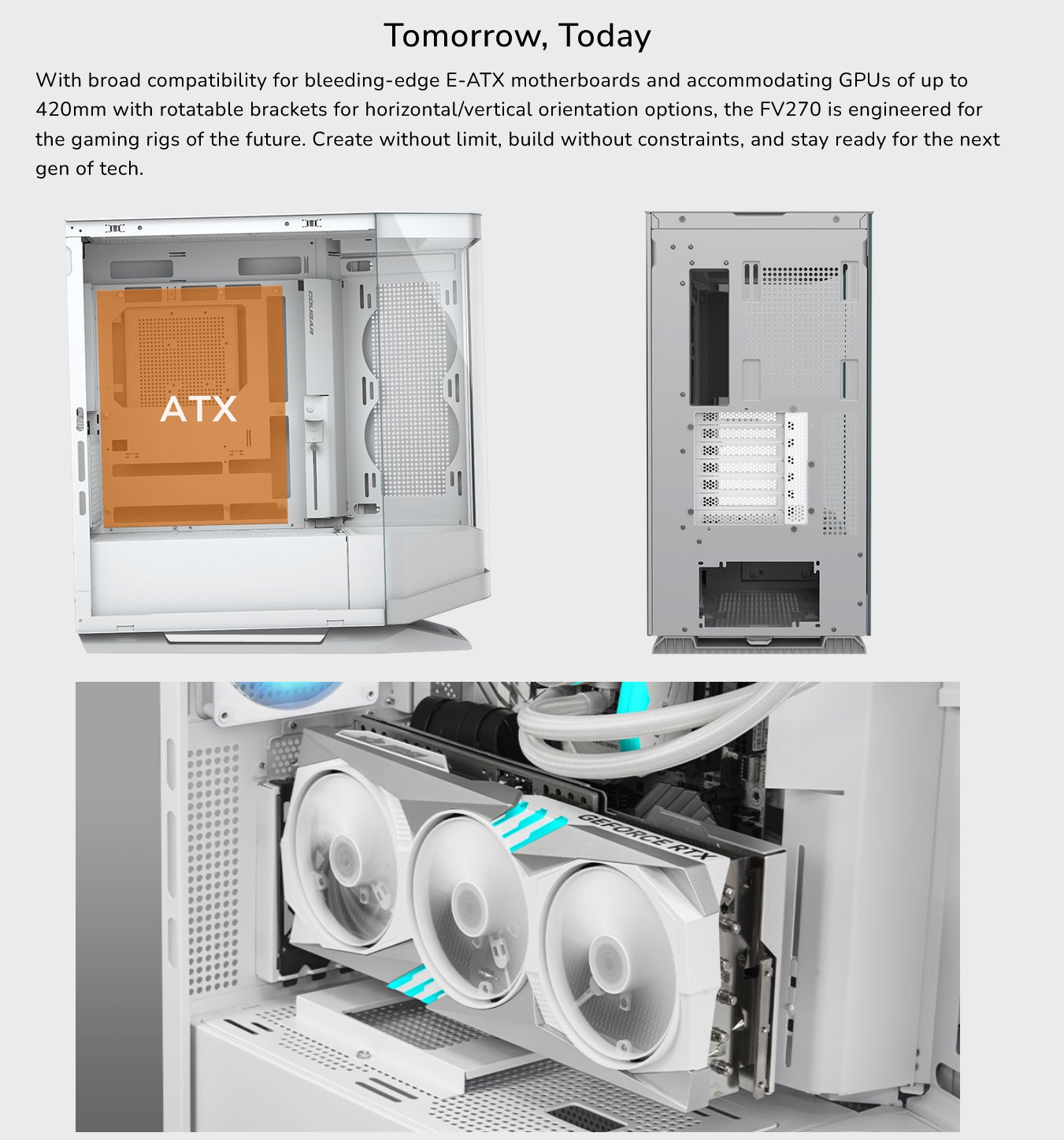 Tomorrow, Today

With broad compatibility for bleeding-edge E-ATX motherboards and accommodating GPUs of up to 420mm with rotatable brackets for horizontal/vertical orientation options, the FV270 is engineered for the gaming rigs of the future. Create without limit, build without constraints, and stay ready for the next gen of tech.

COUGAR

ATX

GEFORCE RTX