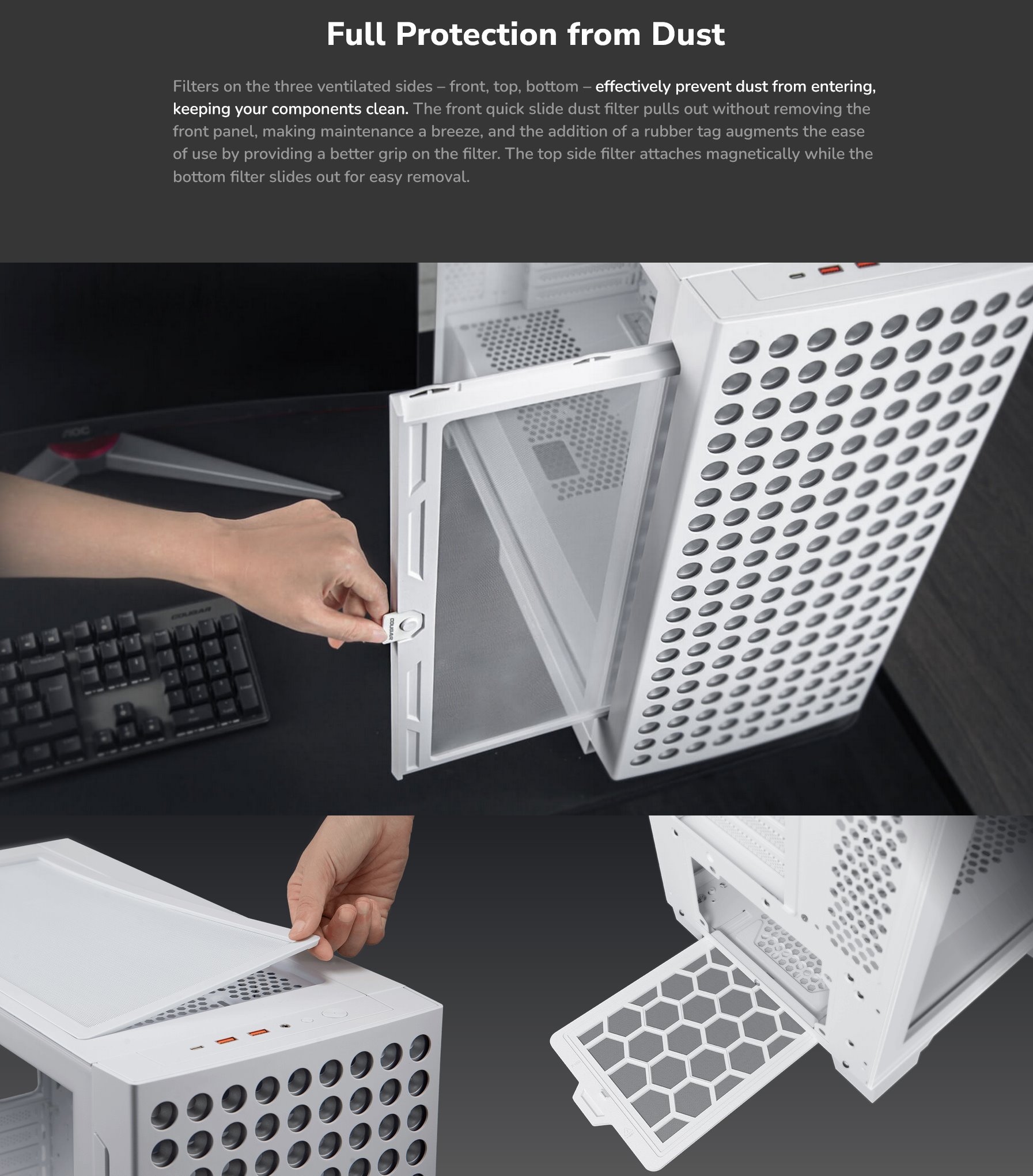 Full Protection from Dust

Filters on the three ventilated sides – front, top, bottom – effectively prevent dust from entering, keeping your components clean. The front quick slide dust filter pulls out without removing the front panel, making maintenance a breeze, and the addition of a rubber tag augments the ease of use by providing a better grip on the filter. The top side filter attaches magnetically while the bottom filter slides out for easy removal.

AOC

COUGAR

COUGAR