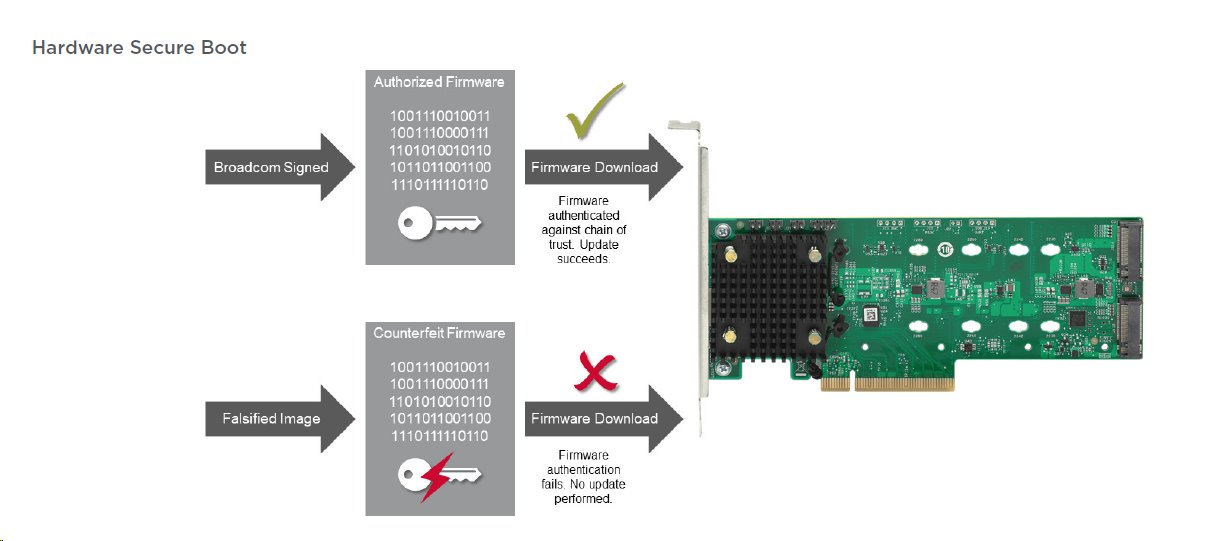 Hardware Secure Boot

Broadcom Signed

Authorized Firmware

1001110010011
1001110000111
1101010010110
1011011001100
1110111110110

Firmware Download

Firmware authenticated against chain of trust. Update succeeds.

Falsified Image

Counterfeit Firmware

1001110010011
1001110000111
1101010010110
1011011001100
1110111110110

Firmware Download

Firmware authentication fails. No update performed.