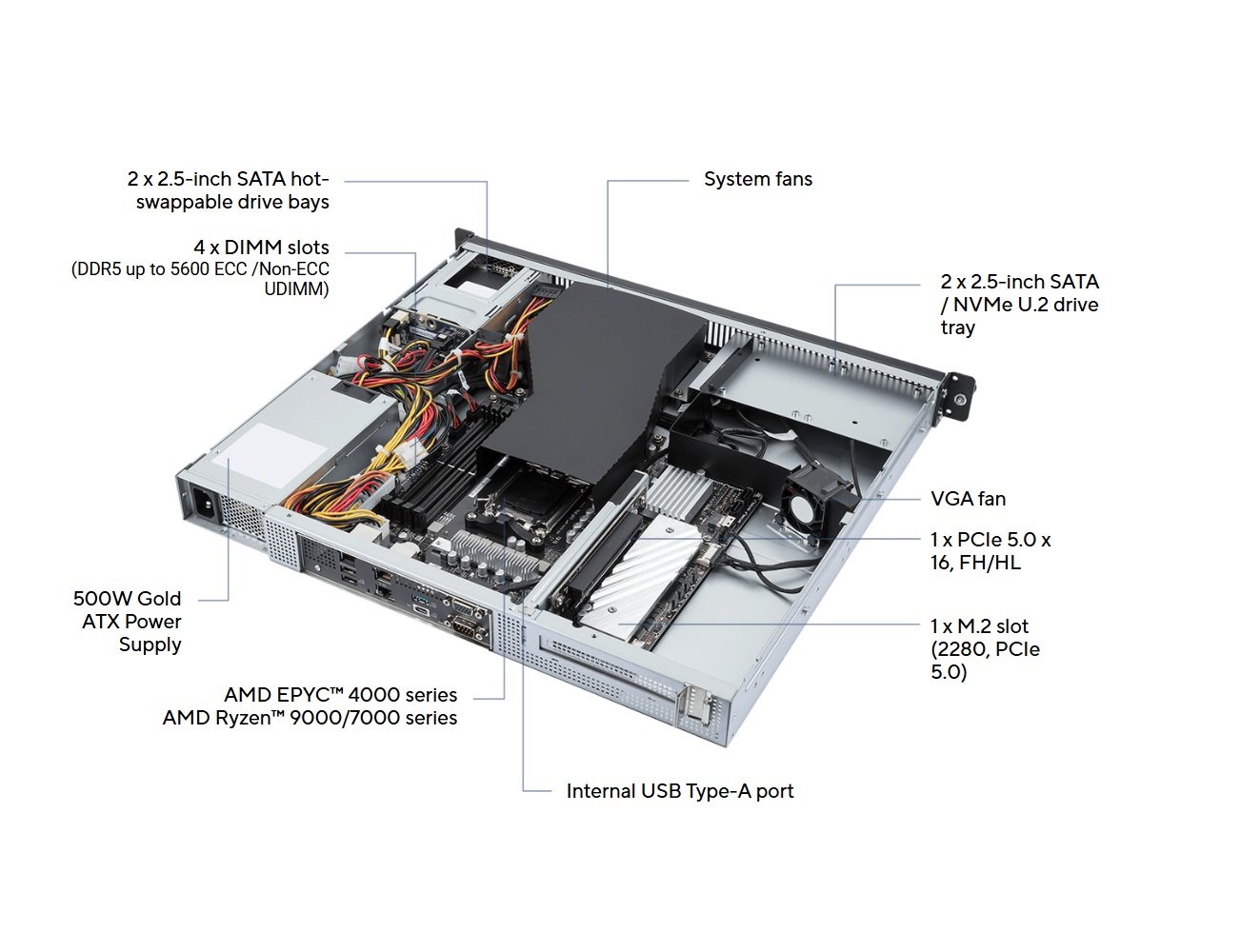 2 x 2.5-inch SATA hot-swappable drive bays

4 x DIMM slots
(DDR5 up to 5600 ECC /Non-ECC UDIMM)

System fans

2 x 2.5-inch SATA / NVMe U.2 drive tray

VGA fan

1 x PCIe 5.0 x 16, FH/HL

1 x M.2 slot (2280, PCIe 5.0)

500W Gold ATX Power Supply

AMD EPYC™ 4000 series
AMD Ryzen™ 9000/7000 series

Internal USB Type-A port