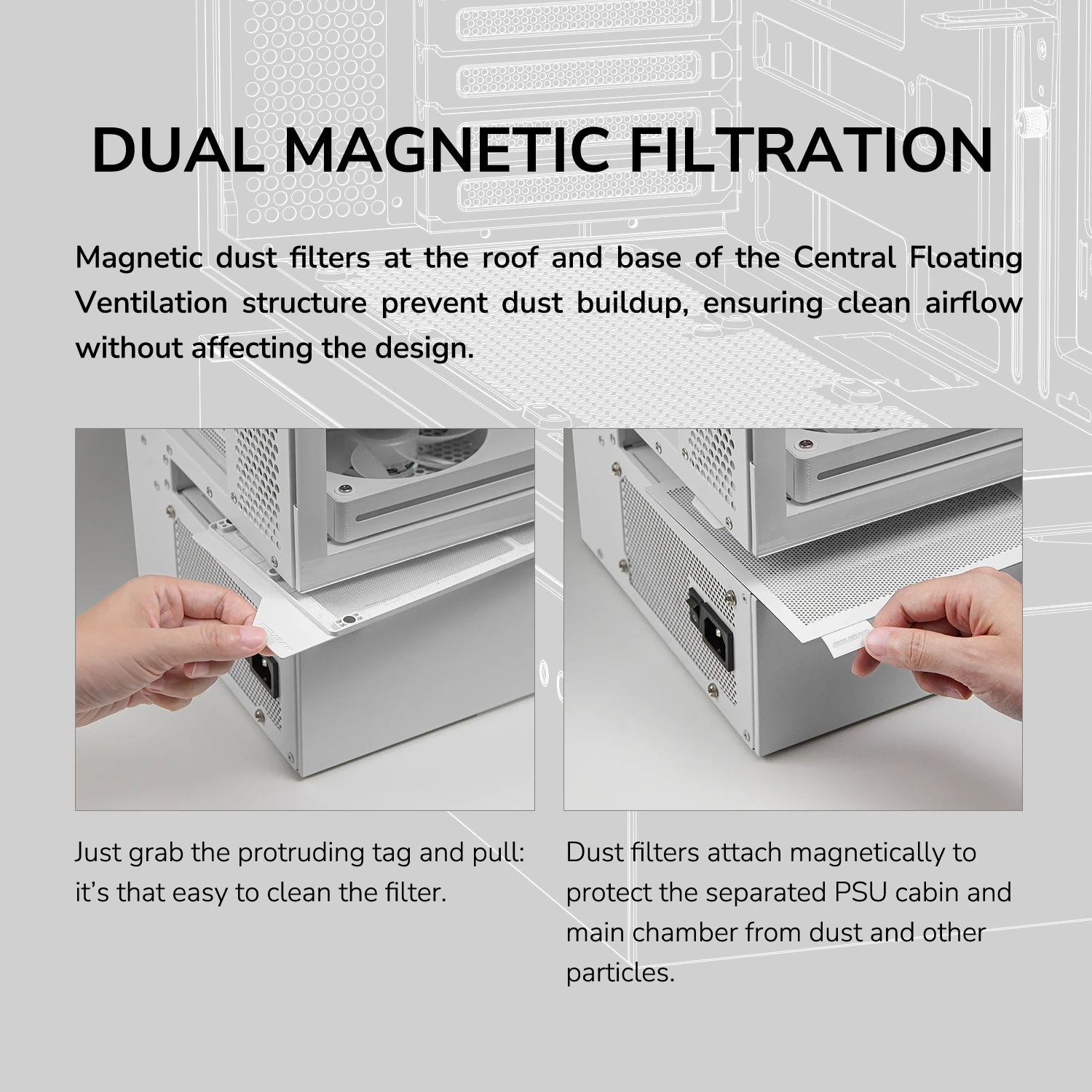 DUAL MAGNETIC FILTRATION

Magnetic dust filters at the roof and base of the Central Floating Ventilation structure prevent dust buildup, ensuring clean airflow without affecting the design.

Just grab the protruding tag and pull: it's that easy to clean the filter.

Dust filters attach magnetically to protect the separated PSU cabin and main chamber from dust and other particles.