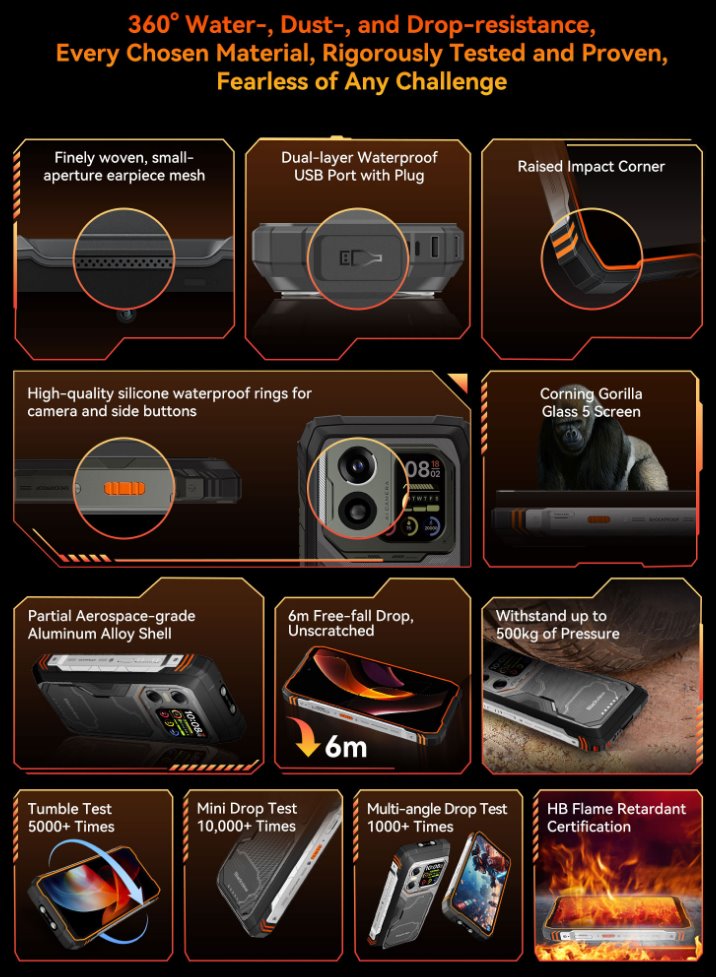 360° Water-, Dust-, and Drop-resistance, Every Chosen Material, Rigorously Tested and Proven, Fearless of Any Challenge

Finely woven, small-aperture earpiece mesh

Dual-layer Waterproof USB Port with Plug

Raised Impact Corner

High-quality silicone waterproof rings for camera and side buttons

08

Corning Gorilla Glass 5 Screen

Partial Aerospace-grade Aluminum Alloy Shell

6m Free-fall Drop, Unscratched

6m

Withstand up to 500kg of Pressure

Tumble Test 5000+ Times

Mini Drop Test 10,000+ Times

Multi-angle Drop Test 1000+ Times

HB Flame Retardant Certification